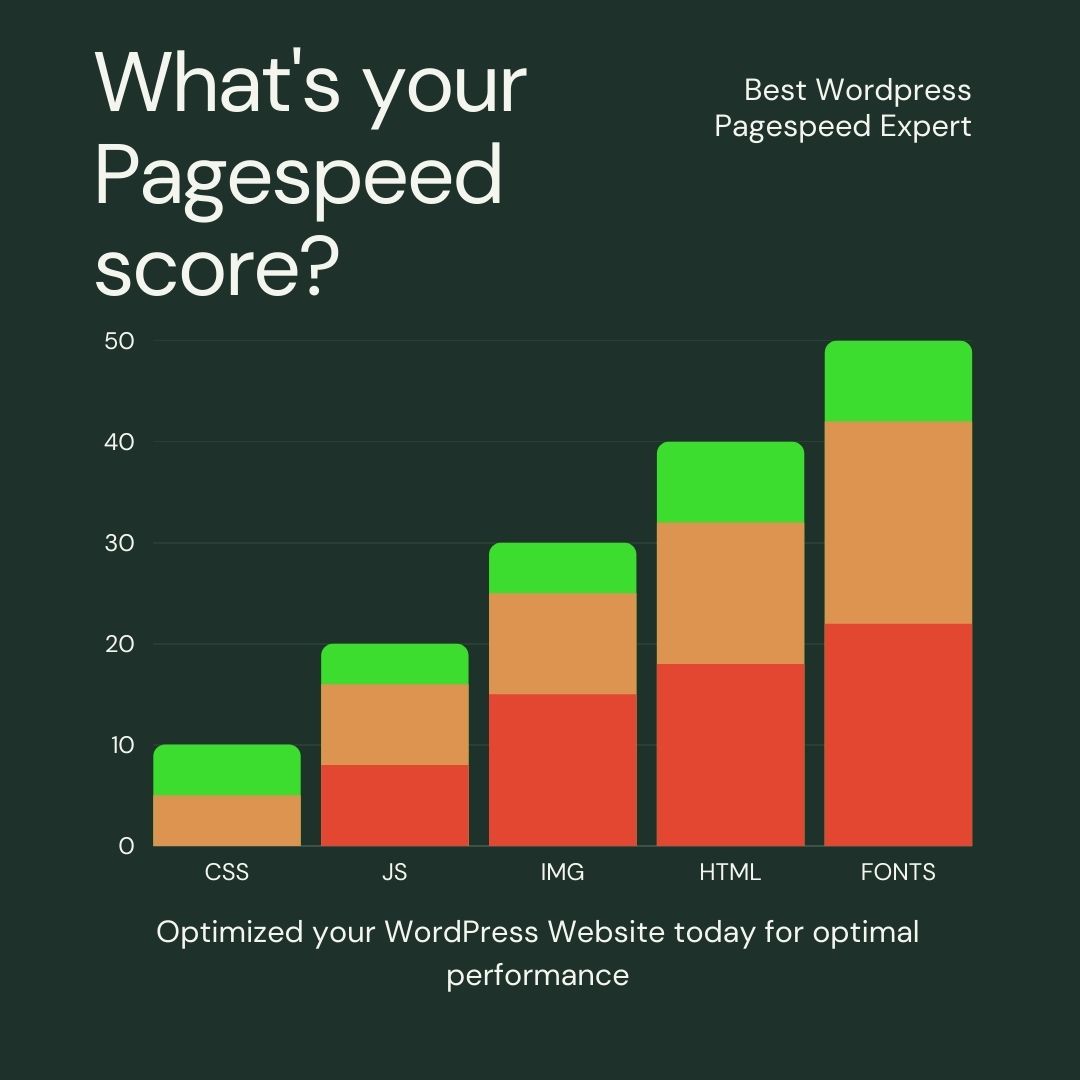 What's your Pagespeed score?

Best Wordpress Pagespeed Expert

50
40
30
20
10
0

CSS
JS
IMG
HTML
FONTS

Optimized your WordPress Website today for optimal performance